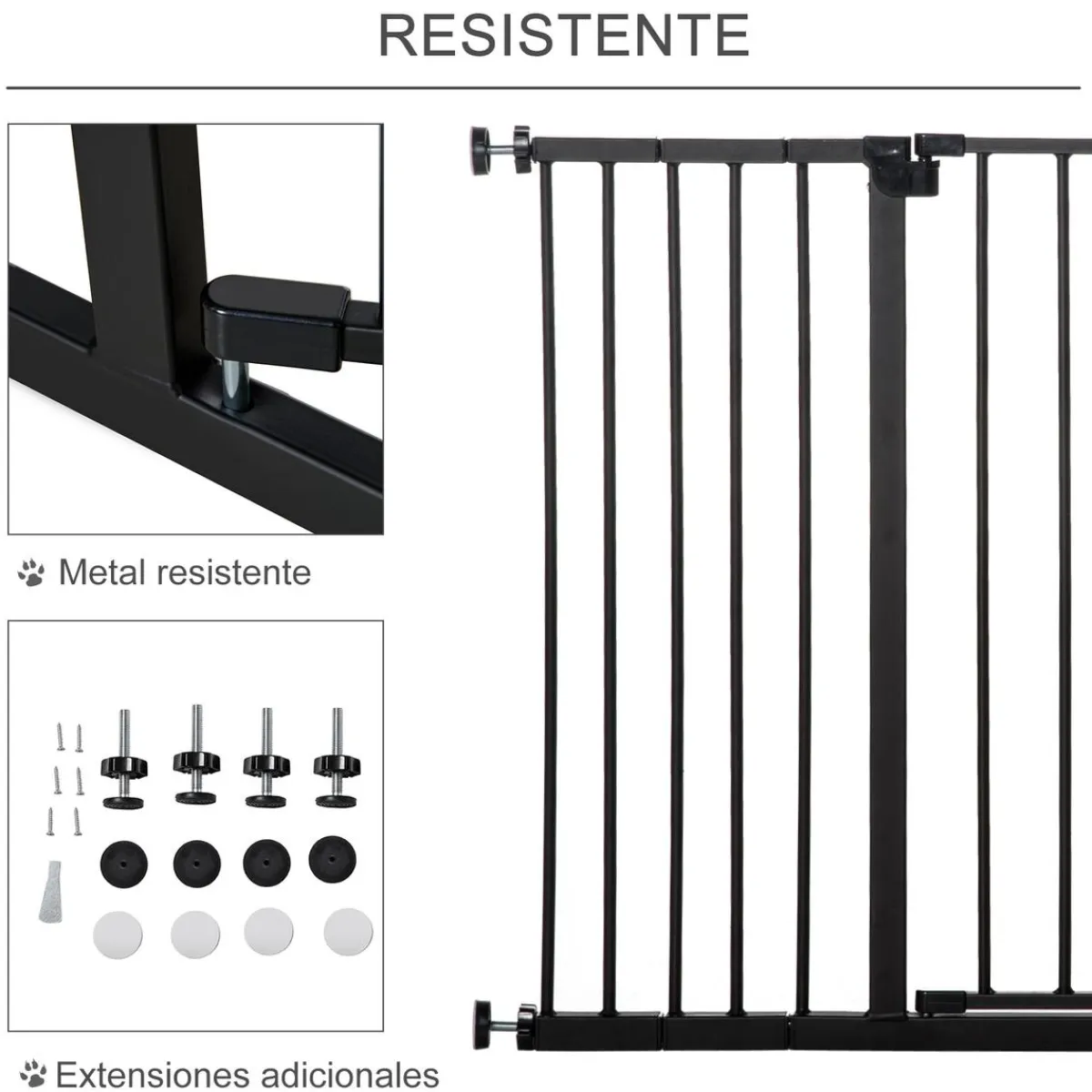 RESISTENTE

Metal resistente

Extensiones adicionales